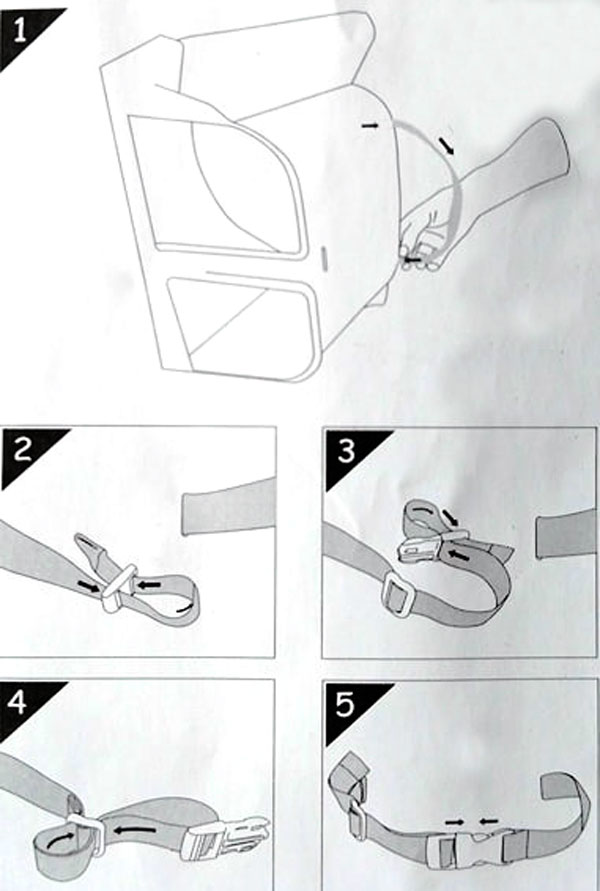 1

2

3

4

5