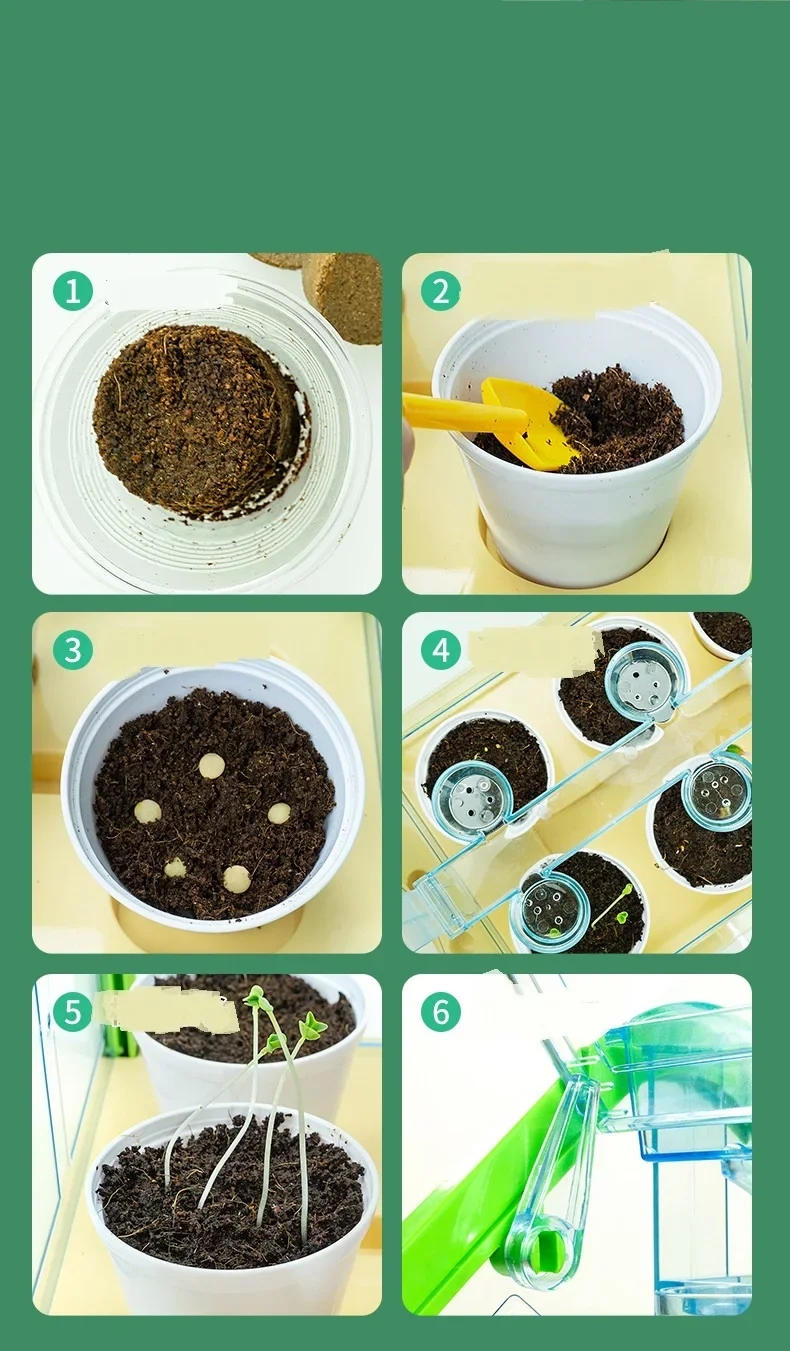 1

2

3

4

5

6