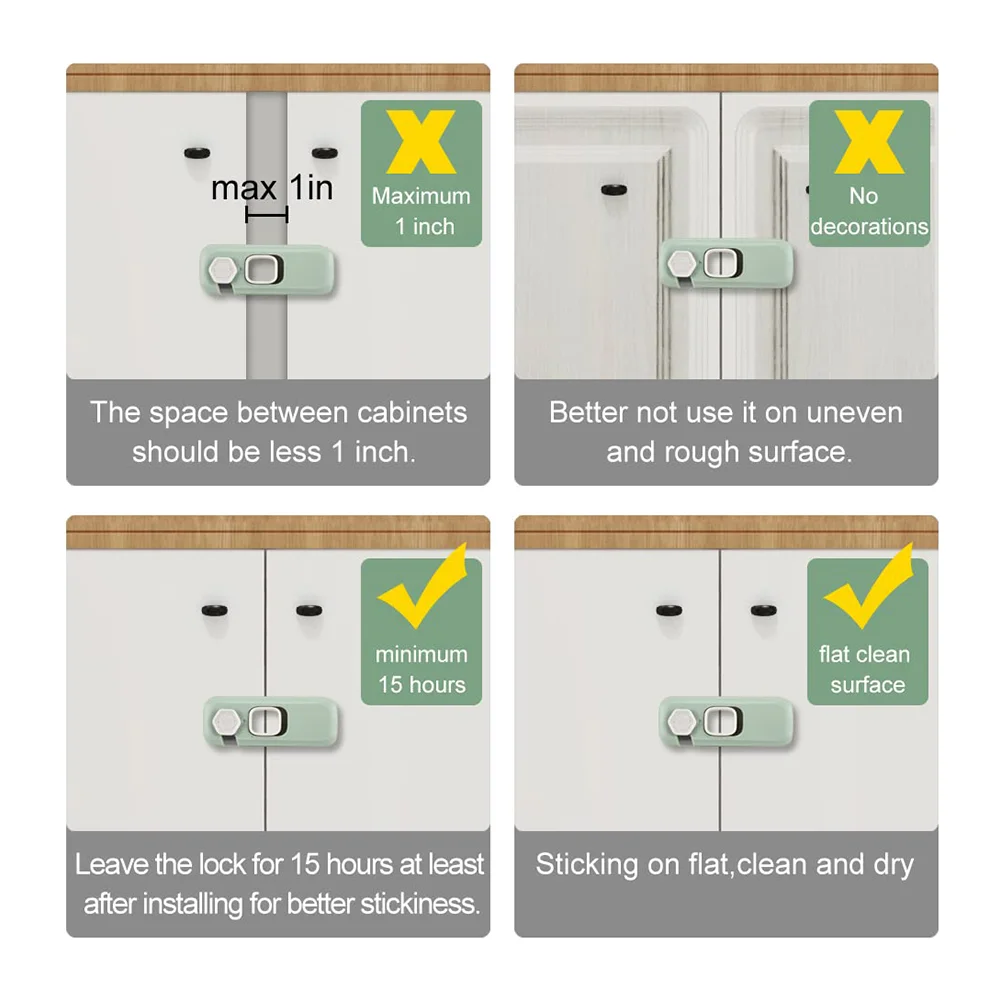 max 1in

X
Maximum
1 inch

The space between cabinets should be less 1 inch.

X
No
decorations

Better not use it on uneven and rough surface.

minimum
15 hours

Leave the lock for 15 hours at least after installing for better stickiness.

flat clean
surface

Sticking on flat,clean and dry