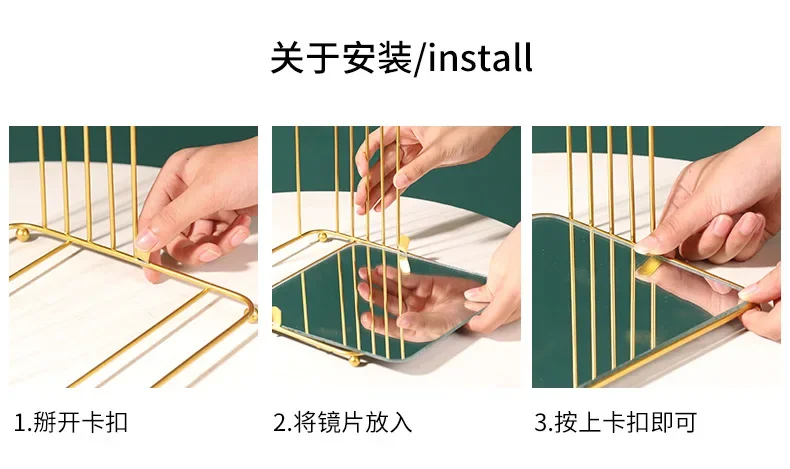 关于安装/install

1.掰开卡扣

2.将镜片放入

3.按上卡扣即可