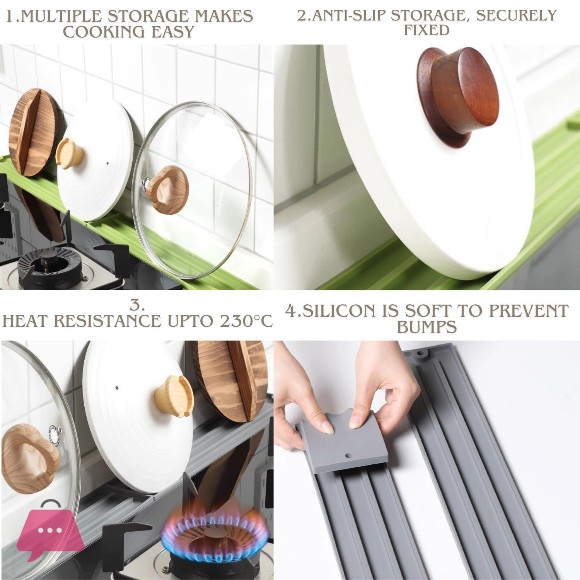 1.MULTIPLE STORAGE MAKES COOKING EASY

2.ANTI-SLIP STORAGE, SECURELY FIXED

3.
HEAT RESISTANCE UPTO 230°C

4.SILICON IS SOFT TO PREVENT BUMPS