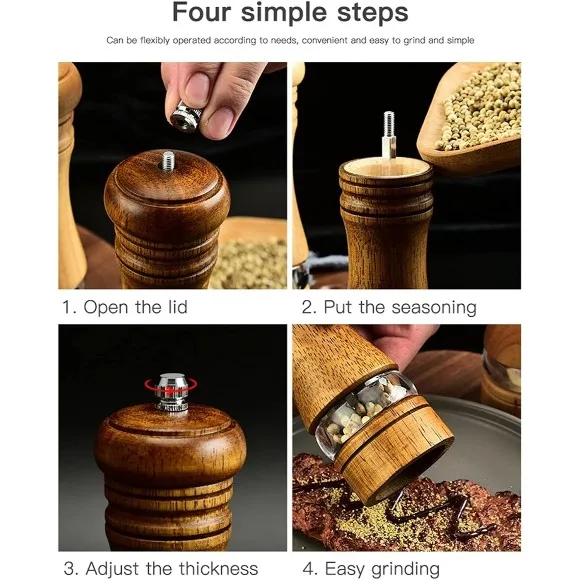 Four simple steps

Can be flexibly operated according to needs, convenient and easy to grind and simple

1. Open the lid

2. Put the seasoning

3. Adjust the thickness

4. Easy grinding